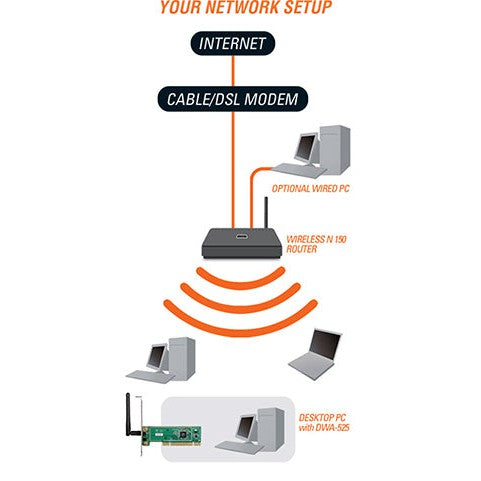 YOUR NETWORK SETUP

INTERNET

CABLE/DSL MODEM

OPTIONAL WIRED PC

WIRELESS N 150 ROUTER

DESKTOP PC with DWA-525