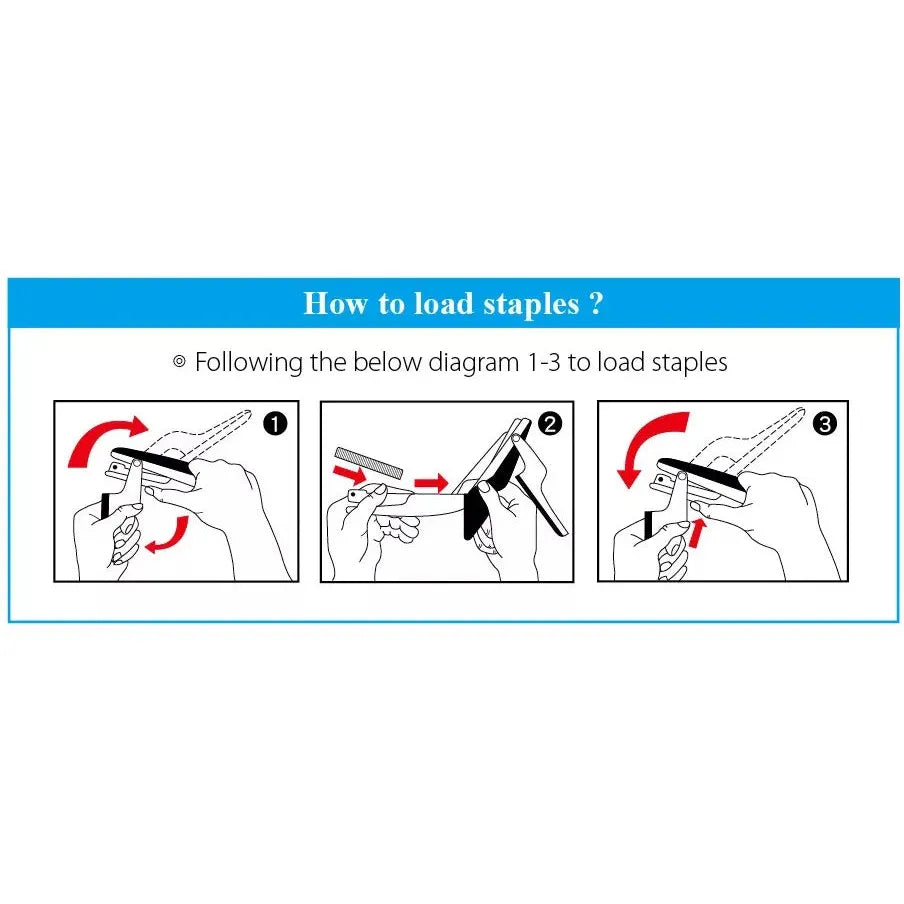 How to load staples ?

◎ Following the below diagram 1-3 to load staples

1

2

3