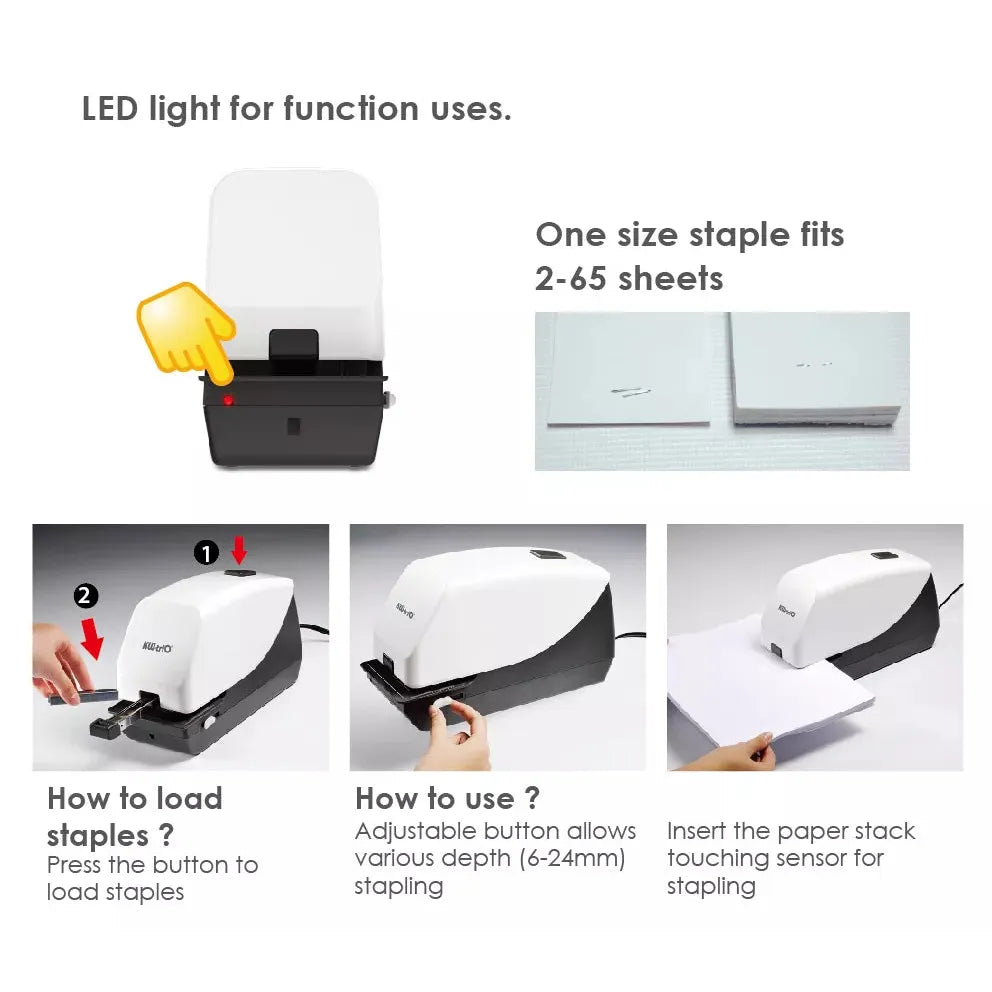 LED light for function uses.

One size staple fits 2-65 sheets

1

2

KW-triO

KW-triO

KW-triO

How to load staples ?
Press the button to load staples

How to use ?
Adjustable button allows various depth (6-24mm) stapling

Insert the paper stack touching sensor for stapling