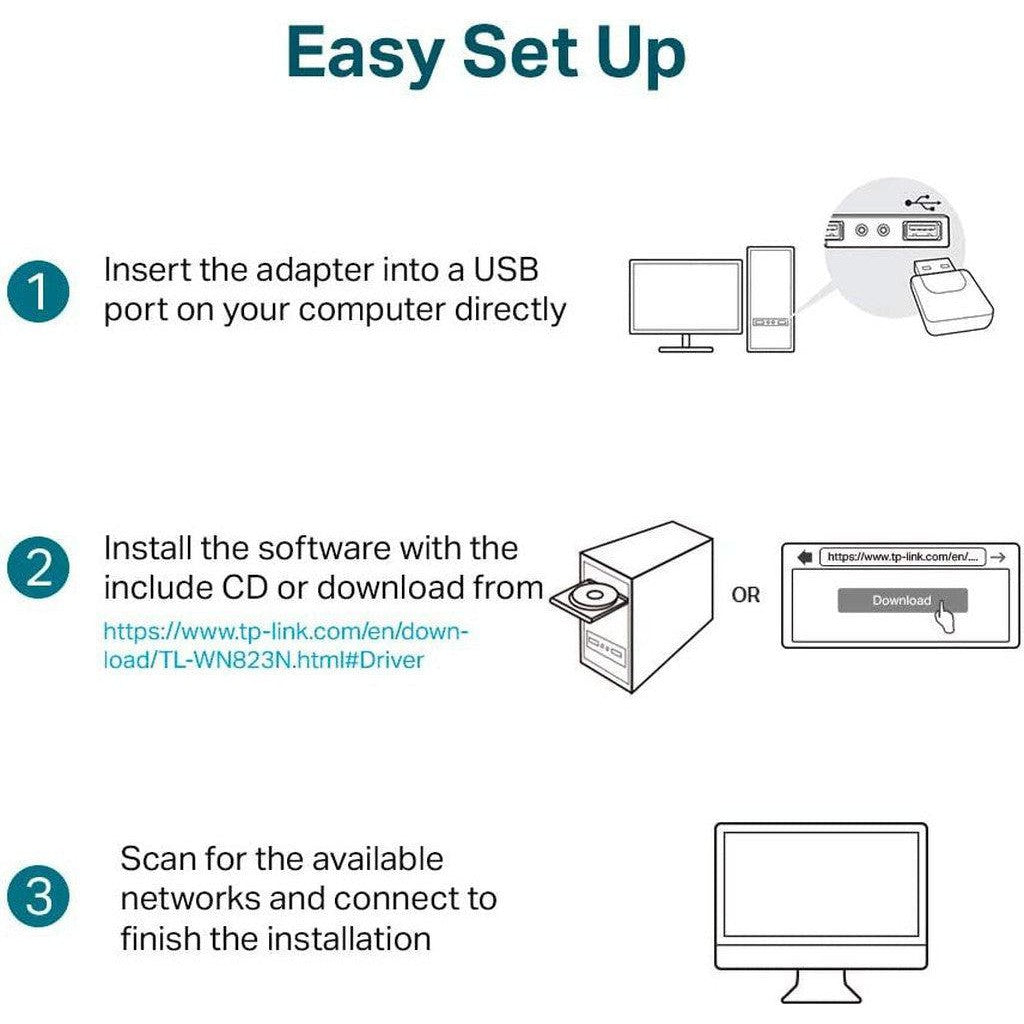 Easy Set Up

1 Insert the adapter into a USB port on your computer directly

2 Install the software with the include CD or download from https://www.tp-link.com/en/download/TL-WN823N.html#Driver

OR

https://www.tp-link.com/en/...

Download

3 Scan for the available networks and connect to finish the installation