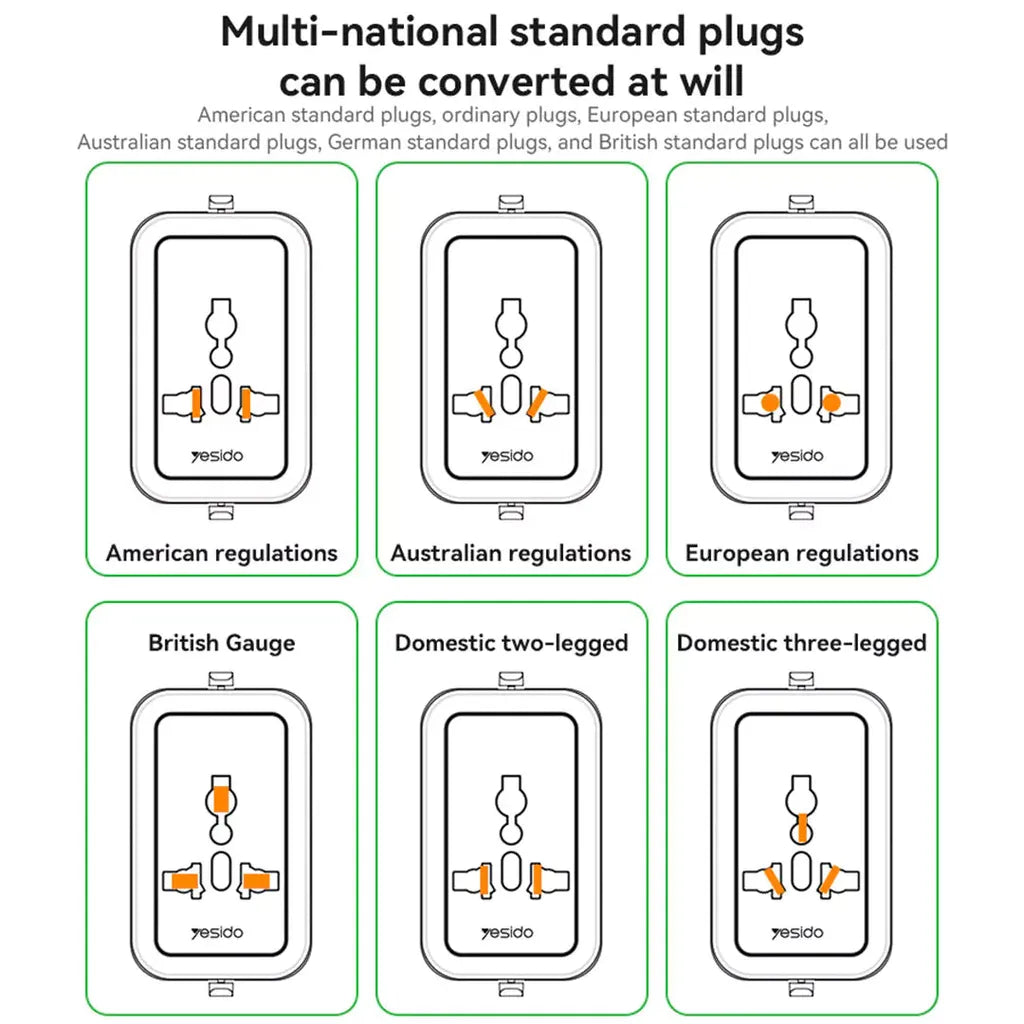 Multi-national standard plugs can be converted at will

American standard plugs, ordinary plugs, European standard plugs, Australian standard plugs, German standard plugs, and British standard plugs can all be used

yesido

American regulations

yesido

Australian regulations

yesido

European regulations

British Gauge

yesido

Domestic two-legged

yesido

Domestic three-legged

yesido