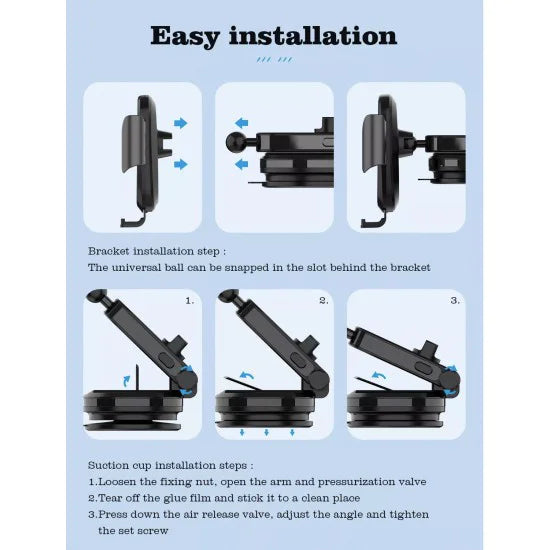 Easy installation

Bracket installation step :
The universal ball can be snapped in the slot behind the bracket

1.

2.

3.

Suction cup installation steps :
1.Loosen the fixing nut, open the arm and pressurization valve
2.Tear off the glue film and stick it to a clean place
3.Press down the air release valve, adjust the angle and tighten the set screw